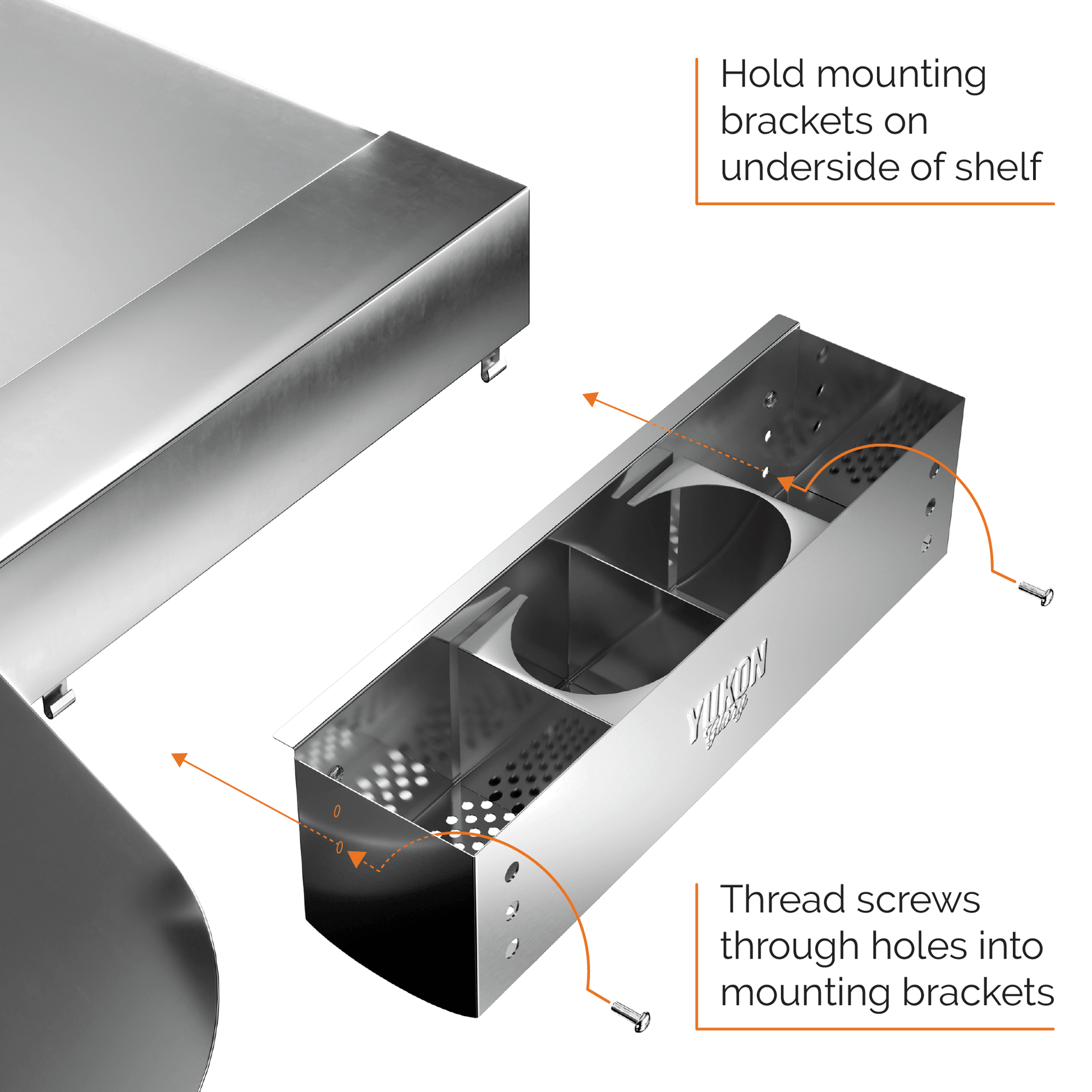 Hold mounting brackets on underside of shelf

YUKON Glory

Thread screws through holes into mounting brackets