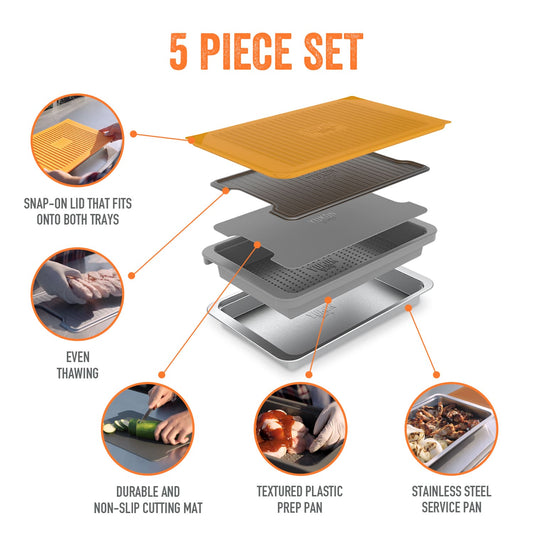 5 PIECE SET

SNAP-ON LID THAT FITS
ONTO BOTH TRAYS

EVEN
THAWING

DURABLE AND
NON-SLIP CUTTING MAT

TEXTURED PLASTIC
PREP PAN

STAINLESS STEEL
SERVICE PAN